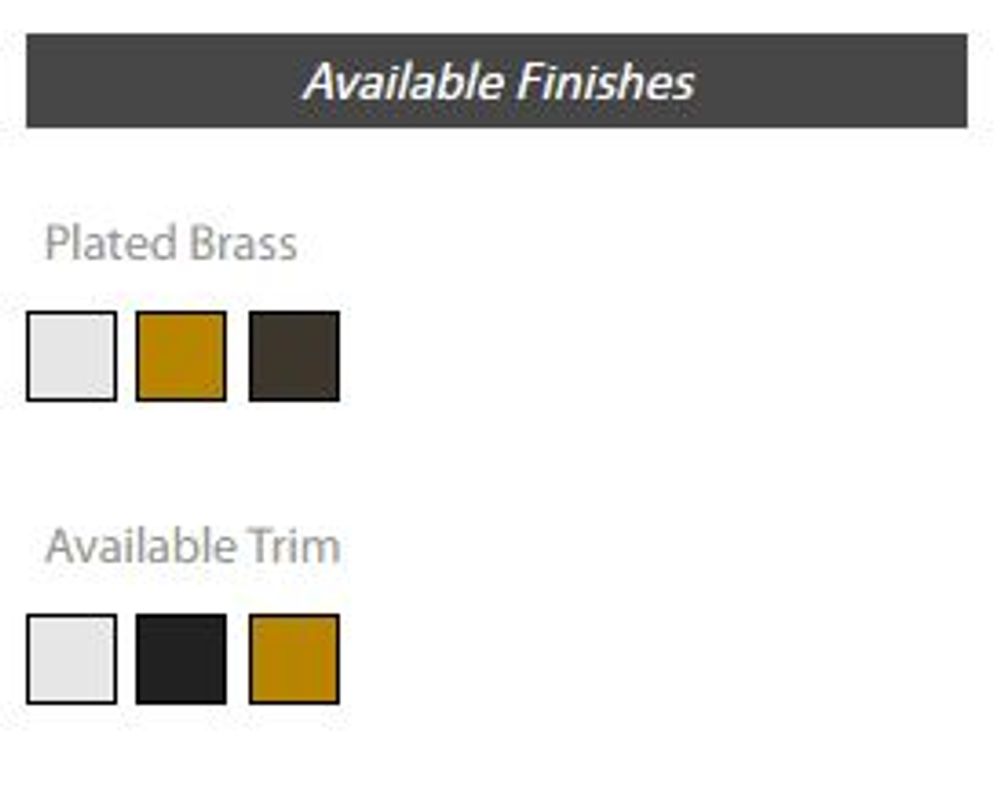 Available Finishes

Plated Brass

Available Trim