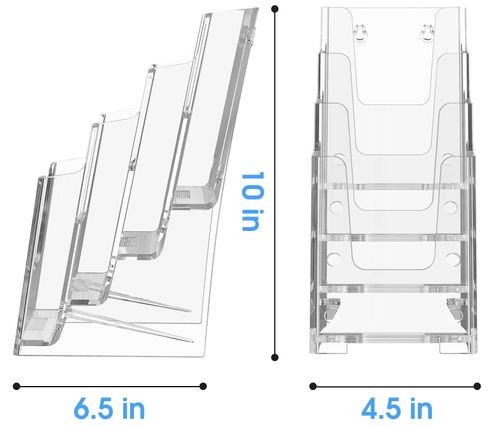 10 in

6.5 in

4.5 in