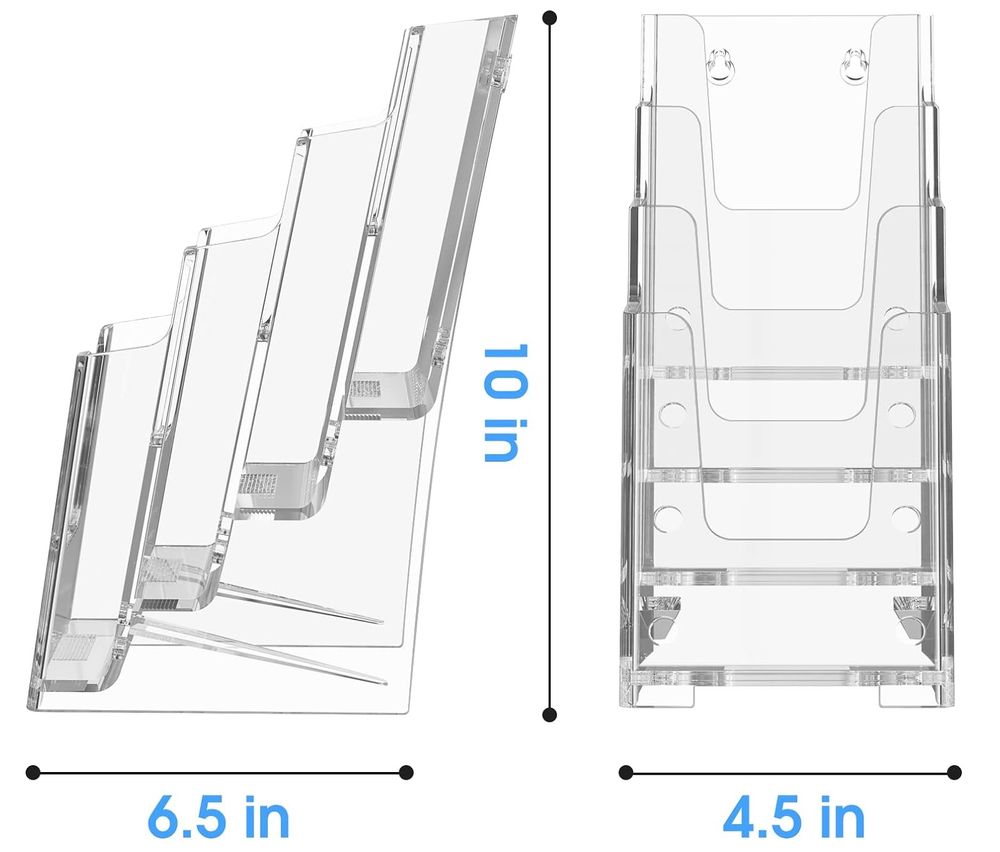 10 in

6.5 in

4.5 in