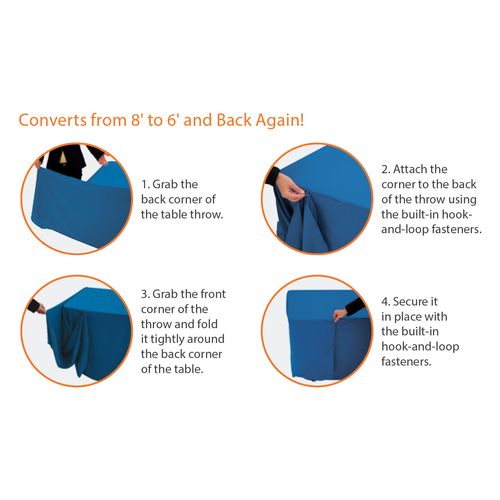 Converts from 8' to 6' and Back Again!

1. Grab the back corner of the table throw.

2. Attach the corner to the back of the throw using the built-in hook-and-loop fasteners.

3. Grab the front corner of the throw and fold it tightly around the back corner of the table.

4. Secure it in place with the built-in hook-and-loop fasteners.