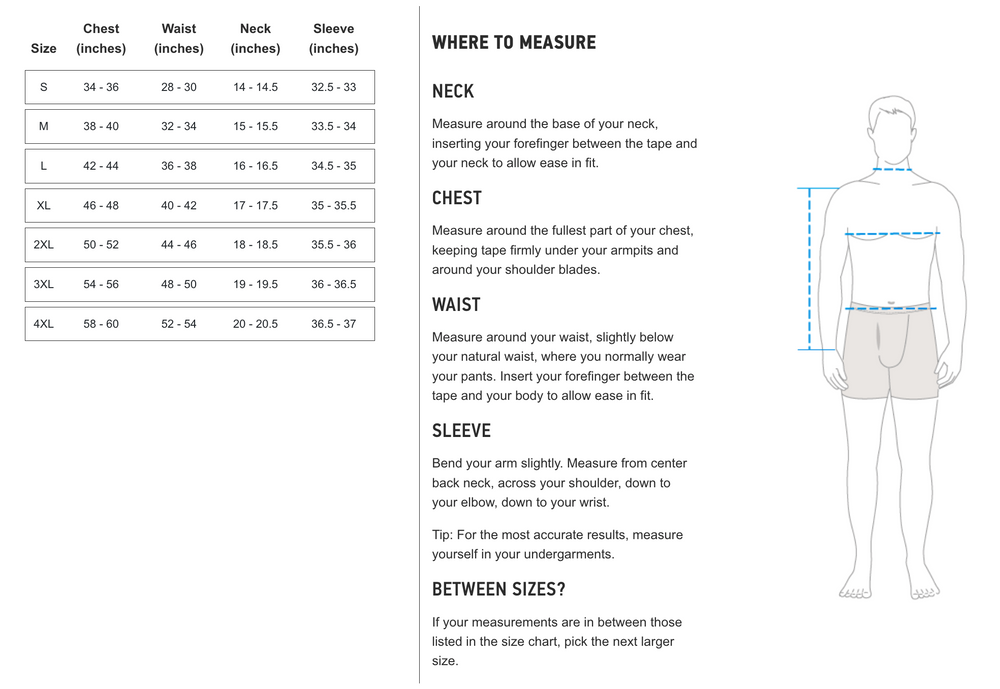 | Size | Chest (inches) | Waist (inches) | Neck (inches) | Sleeve (inches) |
|---|---|---|---|---|
| S | 34 - 36 | 28 - 30 | 14 - 14.5 | 32.5 - 33 |
| M | 38 - 40 | 32 - 34 | 15 - 15.5 | 33.5 - 34 |
| L | 42 - 44 | 36 - 38 | 16 - 16.5 | 34.5 - 35 |
| XL | 46 - 48 | 40 - 42 | 17 - 17.5 | 35 - 35.5 |
| 2XL | 50 - 52 | 44 - 46 | 18 - 18.5 | 35.5 - 36 |
| 3XL | 54 - 56 | 48 - 50 | 19 - 19.5 | 36 - 36.5 |
| 4XL | 58 - 60 | 52 - 54 | 20 - 20.5 | 36.5 - 37 |

WHERE TO MEASURE

NECK

Measure around the base of your neck, inserting your forefinger between the tape and your neck to allow ease in fit.

CHEST

Measure around the fullest part of your chest, keeping tape firmly under your armpits and around your shoulder blades.

WAIST

Measure around your waist, slightly below your natural waist, where you normally wear your pants. Insert your forefinger between the tape and your body to allow ease in fit.

SLEEVE

Bend your arm slightly. Measure from center back neck, across your shoulder, down to your elbow, down to your wrist.

Tip: For the most accurate results, measure yourself in your undergarments.

BETWEEN SIZES?

If your measurements are in between those listed in the size chart, pick the next larger size.