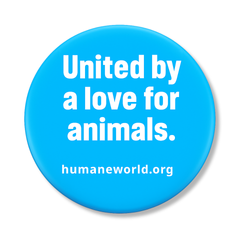 United by a love for animals.

humaneworld.org